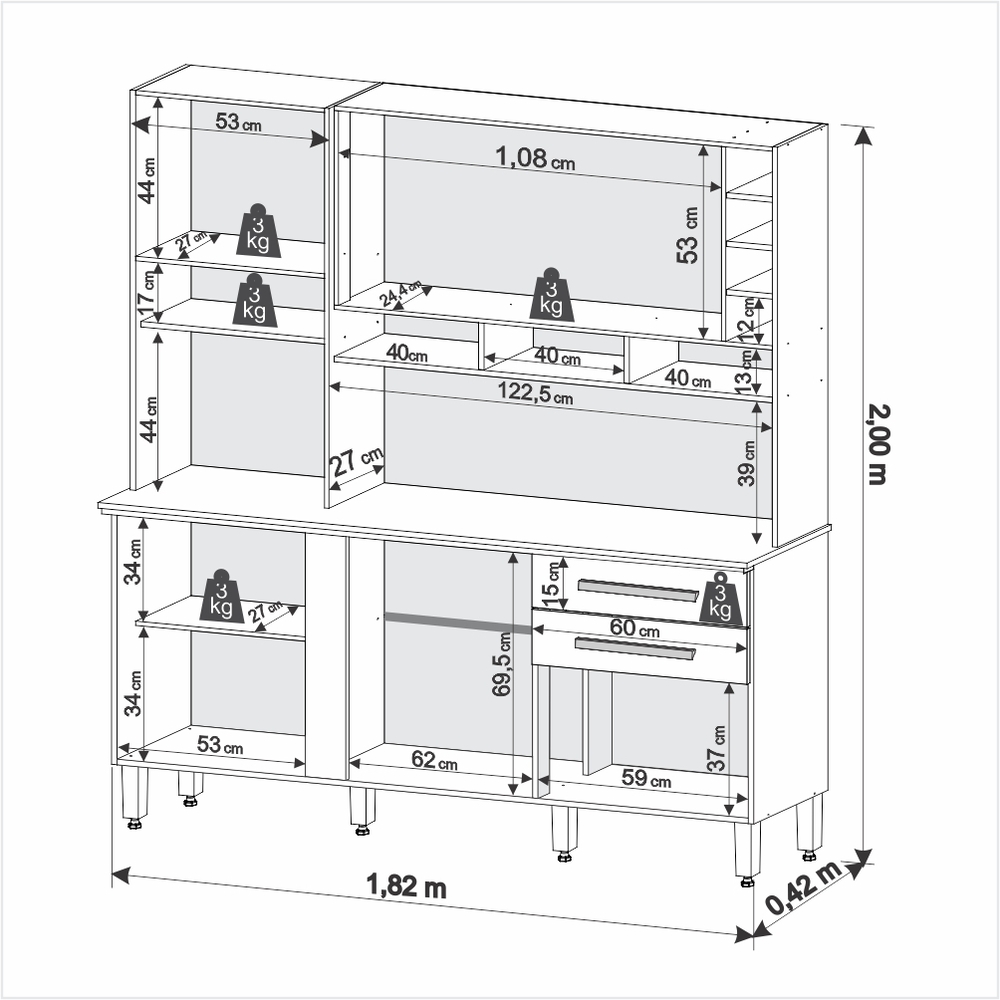 53 cm
44 cm
27 cm
3 kg
17 cm
3 kg
44 cm
1,08 cm
53 cm
24,4 cm
3 kg
12 cm
40 cm
40 cm
40 cm
13 cm
122,5 cm
27 cm
39 cm
2,00 m
34 cm
3 kg
27 cm
34 cm
53 cm
69,5 cm
62 cm
15 cm
3 kg
60 cm
37 cm
59 cm
1,82 m
0,42 m